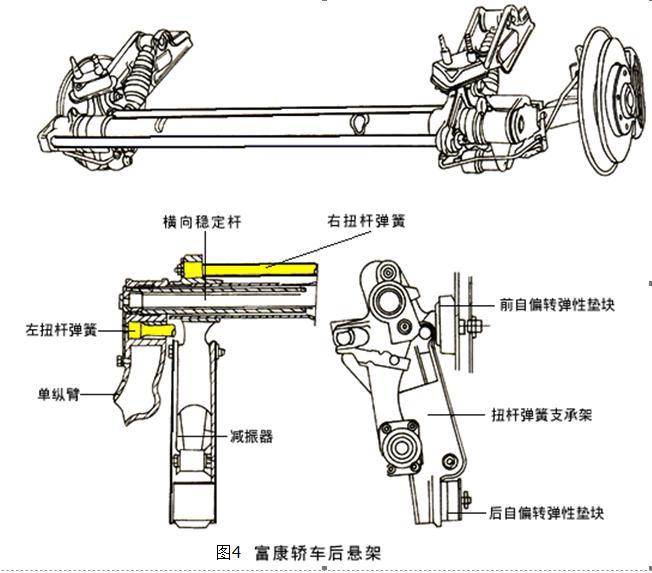 横向稳定杆
右扭杆弹簧
前自偏转弹性垫块
左扭杆弹簧
单纵臂
扭杆弹簧支承架
减振器
后自偏转弹性垫块

图4 富康轿车后悬架